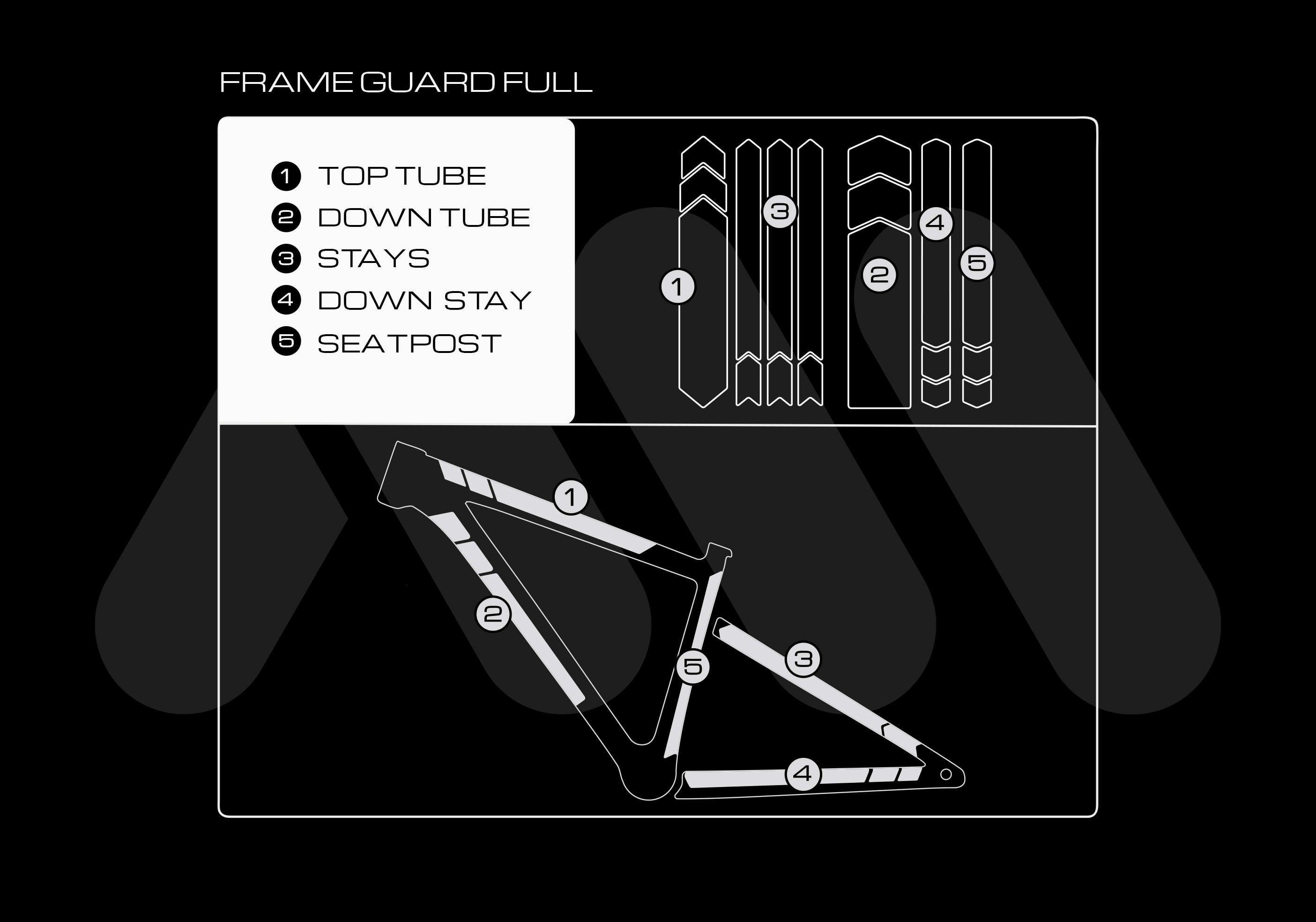 FRAME GUARD FULL

1 TOP TUBE
2 DOWN TUBE
3 STAYS
4 DOWN STAY
5 SEATPOST

1
3
2
4
5

1
2
5
3
4